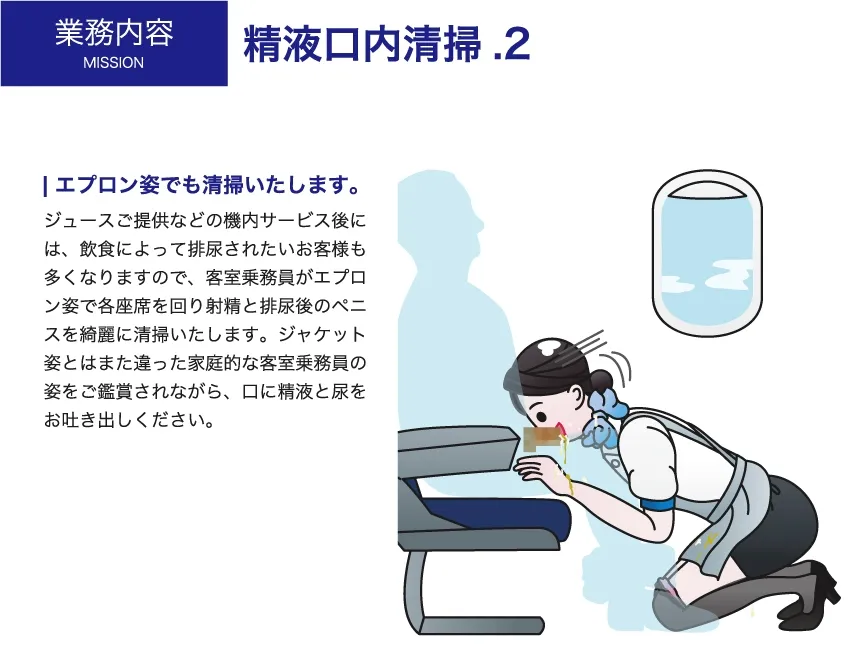 業務内容
MISSION

精液口内清掃 .2

| エプロン姿でも清掃いたします。

ジュースご提供などの機内サービス後には、飲食によって排尿されたいお客様も多くなりますので、客室乗務員がエプロン姿で各座席を回り射精と排尿後のペニスを綺麗に清掃いたします。ジャケット姿とはまた違った家庭的な客室乗務員の姿をご鑑賞されながら、口に精液と尿をお吐き出しください。