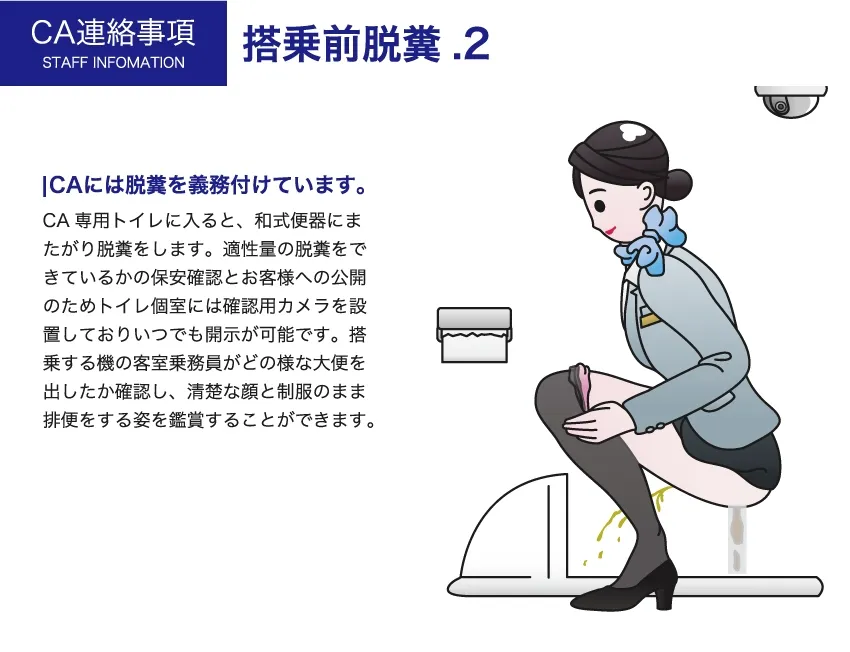 CA連絡事項
STAFF INFOMATION

搭乗前脱糞 .2

|CAには脱糞を義務付けています。

CA 専用トイレに入ると、和式便器にまたがり脱糞をします。適性量の脱糞をできているかの保安確認とお客様への公開のためトイレ個室には確認用カメラを設置しておりいつでも開示が可能です。搭乗する機の客室乗務員がどの様な大便を出したか確認し、清楚な顔と制服のまま排便をする姿を鑑賞することができます。