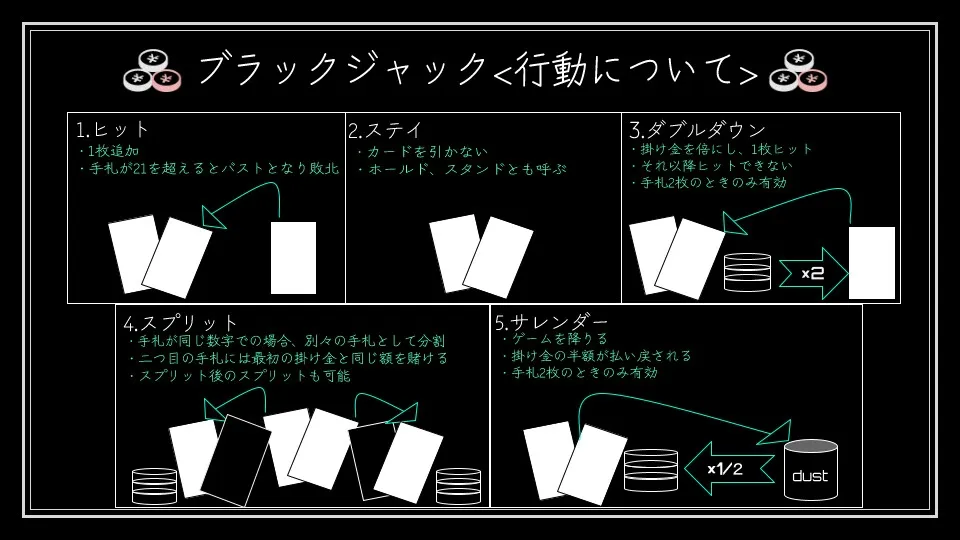 ブラックジャック<行動について>

1.ヒット
・1枚追加
・手札が21を超えるとバストとなり敗北

2.ステイ
・カードを引かない
・ホールド、スタンドとも呼ぶ

3.ダブルダウン
・掛け金を倍にし、1枚ヒット
・それ以降ヒットできない
・手札2枚のときのみ有効

x2

4.スプリット
・手札が同じ数字での場合、別々の手札として分割
・二つ目の手札には最初の掛け金と同じ額を賭ける
・スプリット後のスプリットも可能

5.サレンダー
・ゲームを降りる
・掛け金の半額が払い戻される
・手札2枚のときのみ有効

x1/2

dust